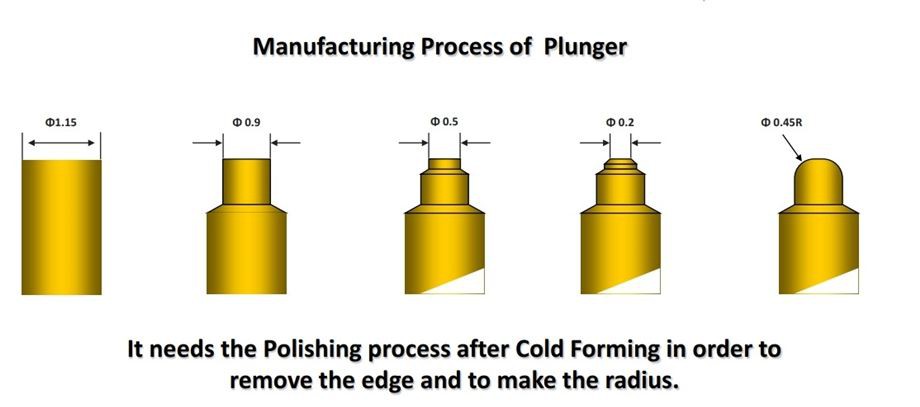 Manufacturing Process of Plunger

Φ1.15

Φ 0.9

Φ 0.5

Φ 0.2

Φ 0.45R

It needs the Polishing process after Cold Forming in order to remove the edge and to make the radius.